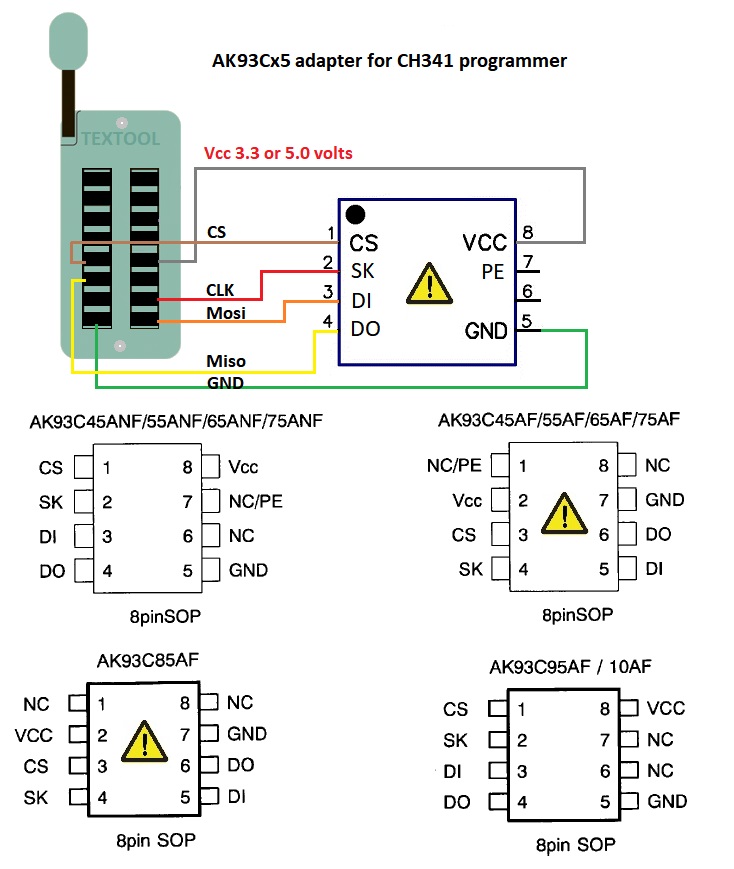 AK93Cx5 adapter for CH341 programmer

TEXTOOL

Vcc 3.3 or 5.0 volts

CS
CLK
Mosi
Miso
GND

1 CS
2 SK
3 DI
4 DO
VCC 8
PE 7
6
GND 5

AK93C45ANF/55ANF/65ANF/75ANF

CS 1
SK 2
DI 3
DO 4
8 Vcc
7 NC/PE
6 NC
5 GND

8pinSOP

AK93C45AF/55AF/65AF/75AF

NC/PE 1
Vcc 2
CS 3
SK 4
8 NC
7 GND
6 DO
5 DI

8pinSOP

AK93C85AF

NC 1
VCC 2
CS 3
SK 4
8 NC
7 GND
6 DO
5 DI

8pin SOP

AK93C95AF / 10AF

CS 1
SK 2
DI 3
DO 4
8 VCC
7 NC
6 NC
5 GND

8pin SOP